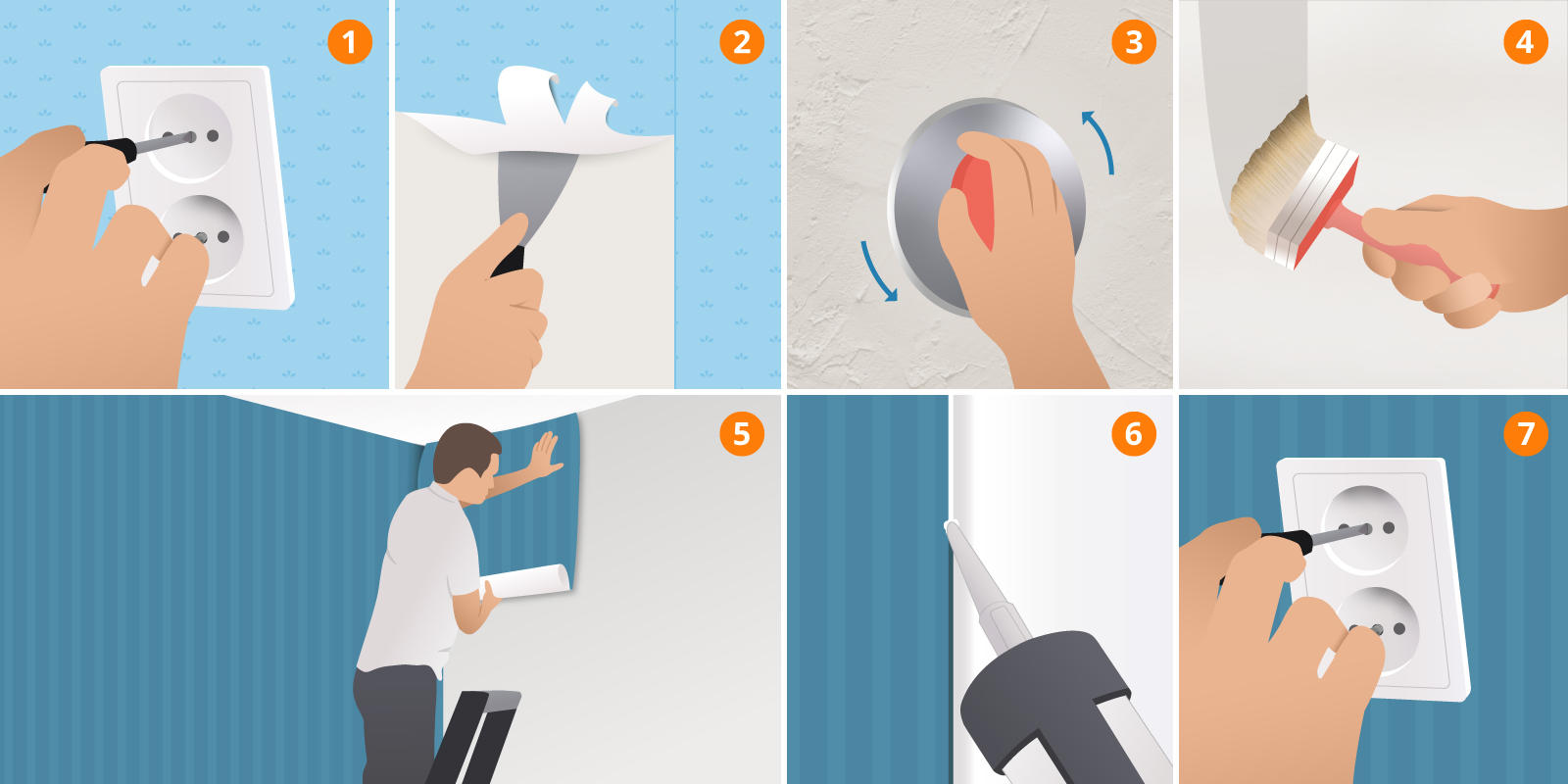 1

2

3

4

5

6

7